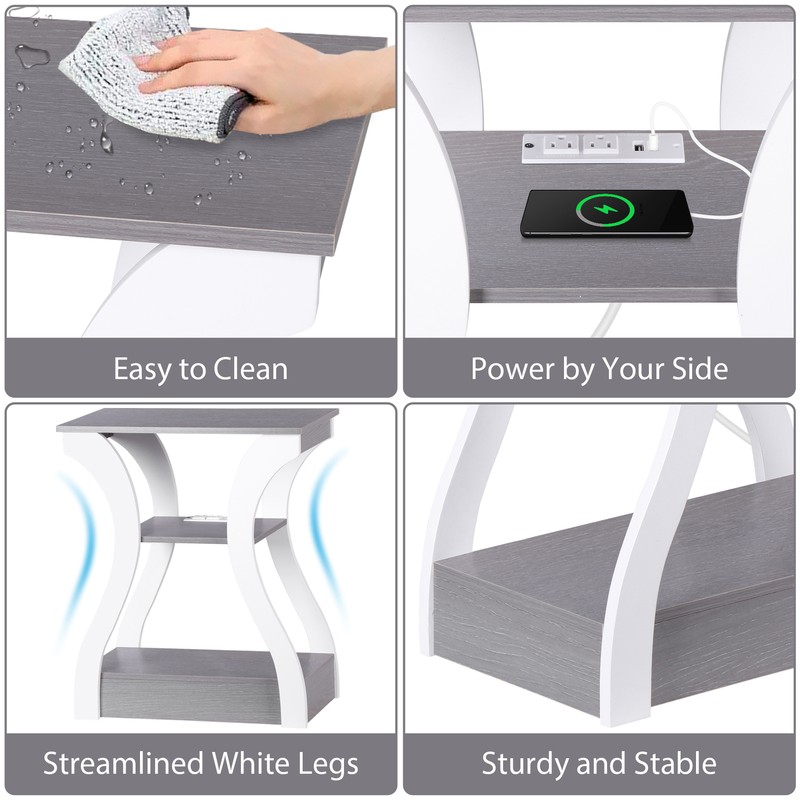 Easy to Clean

Power by Your Side

Streamlined White Legs

Sturdy and Stable